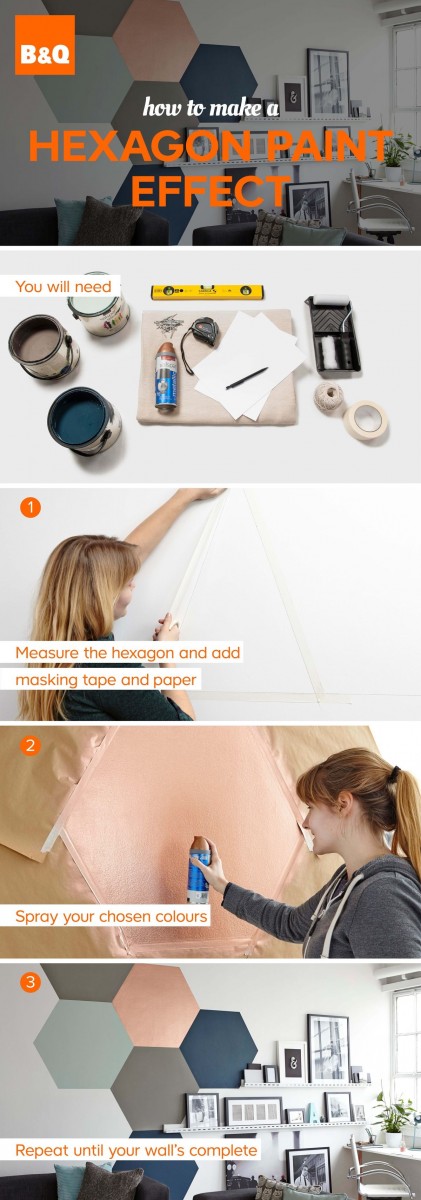 B&Q

how to make a
HEXAGON PAINT EFFECT

You will need

1
Measure the hexagon and add masking tape and paper

2
Spray your chosen colours

3
Repeat until your wall's complete