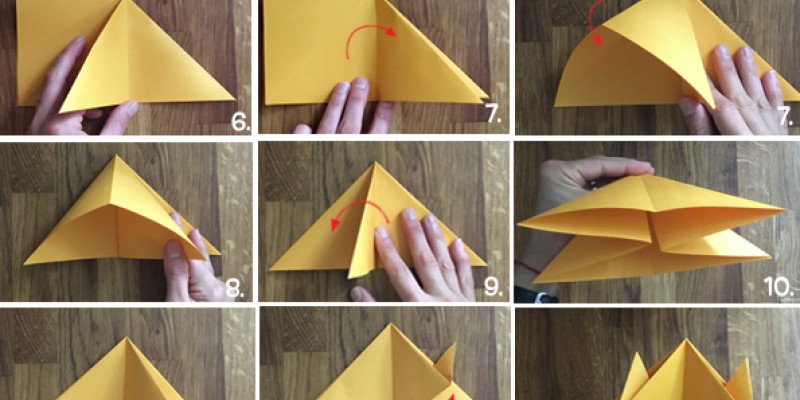 6.

7.

7.

8.

9.

10.